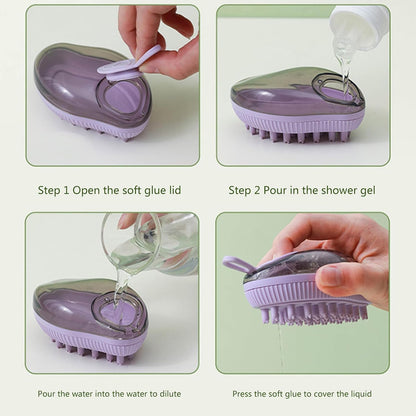 Step 1 Open the soft glue lid

Step 2 Pour in the shower gel

Pour the water into the water to dilute

Press the soft glue to cover the liquid